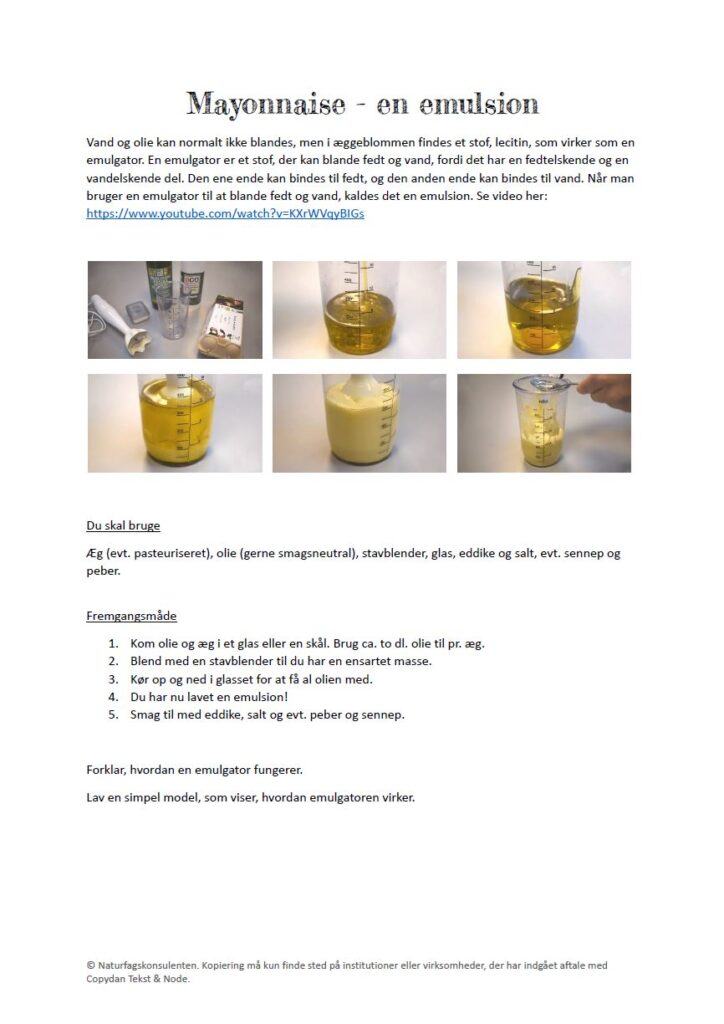 Mayonnaise - en emulsion

Vand og olie kan normalt ikke blandes, men i æggeblommen findes et stof, lecitin, som virker som en emulgator. En emulgator er et stof, der kan blande fedt og vand, fordi det har en fedtelskende og en vandelskende del. Den ene ende kan bindes til fedt, og den anden ende kan bindes til vand. Når man bruger en emulgator til at blande fedt og vand, kaldes det en emulsion. Se video her: https://www.youtube.com/watch?v=KXrWVqyBIGs

Du skal bruge

Æg (evt. pasteuriseret), olie (gerne smagsneutral), stavblender, glas, eddike og salt, evt. sennep og peber.

Fremgangsmåde

1. Kom olie og æg i et glas eller en skål. Brug ca. to dl. olie til pr. æg.
2. Blend med en stavblender til du har en ensartet masse.
3. Kør op og ned i glasset for at få al olien med.
4. Du har nu lavet en emulsion!
5. Smag til med eddike, salt og evt. peber og sennep.

Forklar, hvordan en emulgator fungerer.

Lav en simpel model, som viser, hvordan emulgatoren virker.

© Naturfagskonsulenten. Kopiering må kun finde sted på institutioner eller virksomheder, der har indgået aftale med Copydan Tekst & Node.